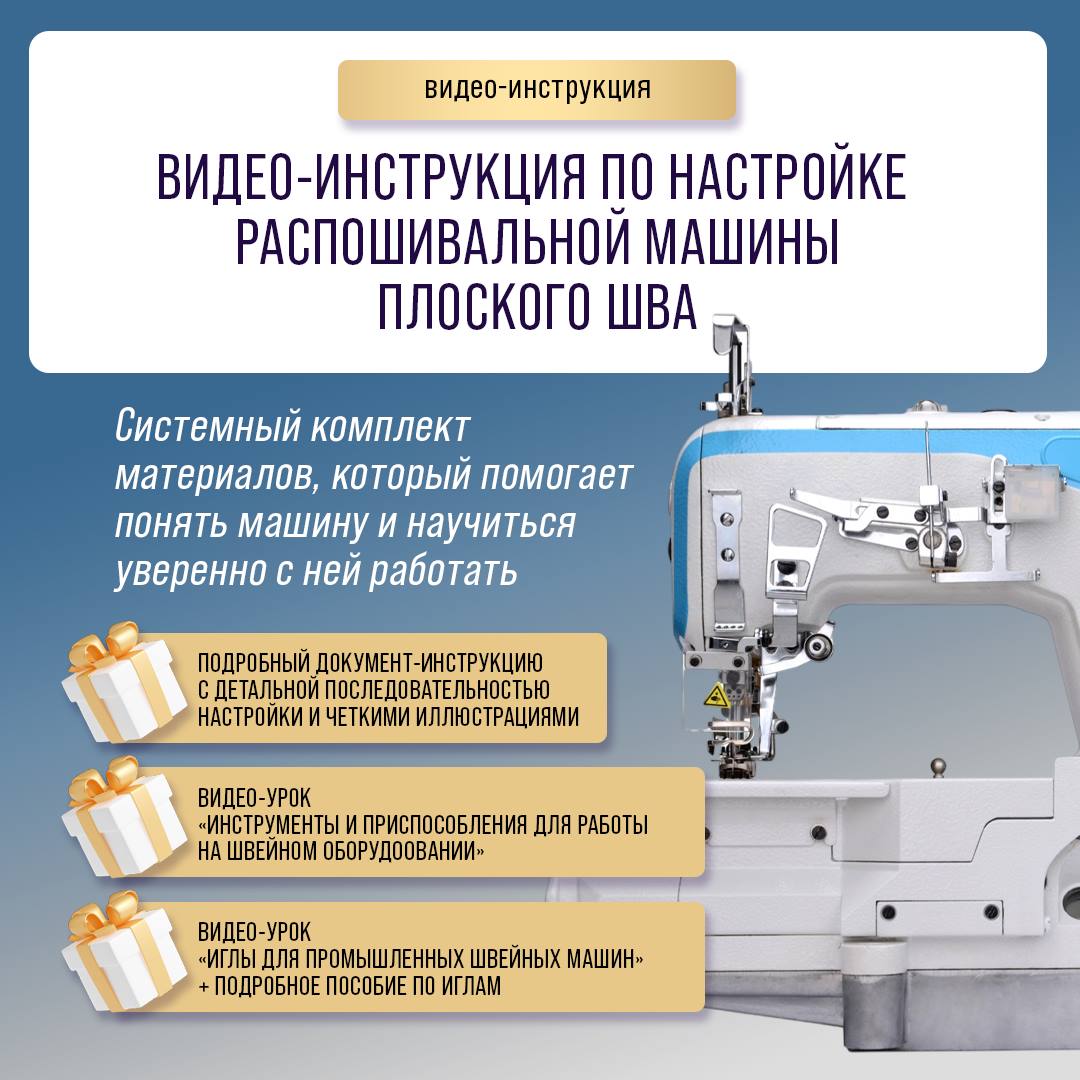 видео-инструкция

ВИДЕО-ИНСТРУКЦИЯ ПО НАСТРОЙКЕ РАСПОШИВАЛЬНОЙ МАШИНЫ ПЛОСКОГО ШВА

Системный комплект материалов, который помогает понять машину и научиться уверенно с ней работать

ПОДРОБНЫЙ ДОКУМЕНТ-ИНСТРУКЦИЮ С ДЕТАЛЬНОЙ ПОСЛЕДОВАТЕЛЬНОСТЬЮ НАСТРОЙКИ И ЧЕТКИМИ ИЛЛЮСТРАЦИЯМИ

ВИДЕО-УРОК «ИНСТРУМЕНТЫ И ПРИСПОСОБЛЕНИЯ ДЛЯ РАБОТЫ НА ШВЕЙНОМ ОБОРУДООВАНИИ»

ВИДЕО-УРОК «ИГЛЫ ДЛЯ ПРОМЫШЛЕННЫХ ШВЕЙНЫХ МАШИН» + ПОДРОБНОЕ ПОСОБИЕ ПО ИГЛАМ